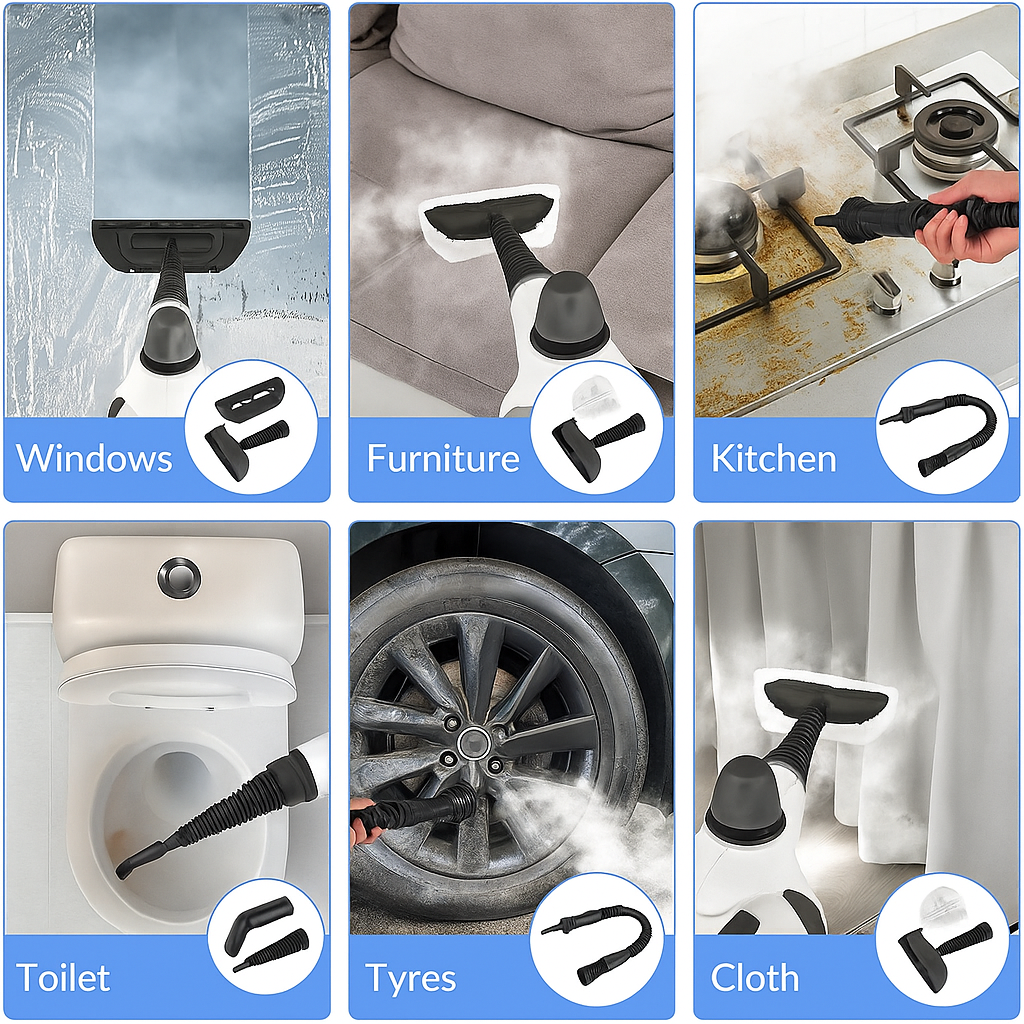 Windows

Furniture

Kitchen

Toilet

Tyres

Cloth